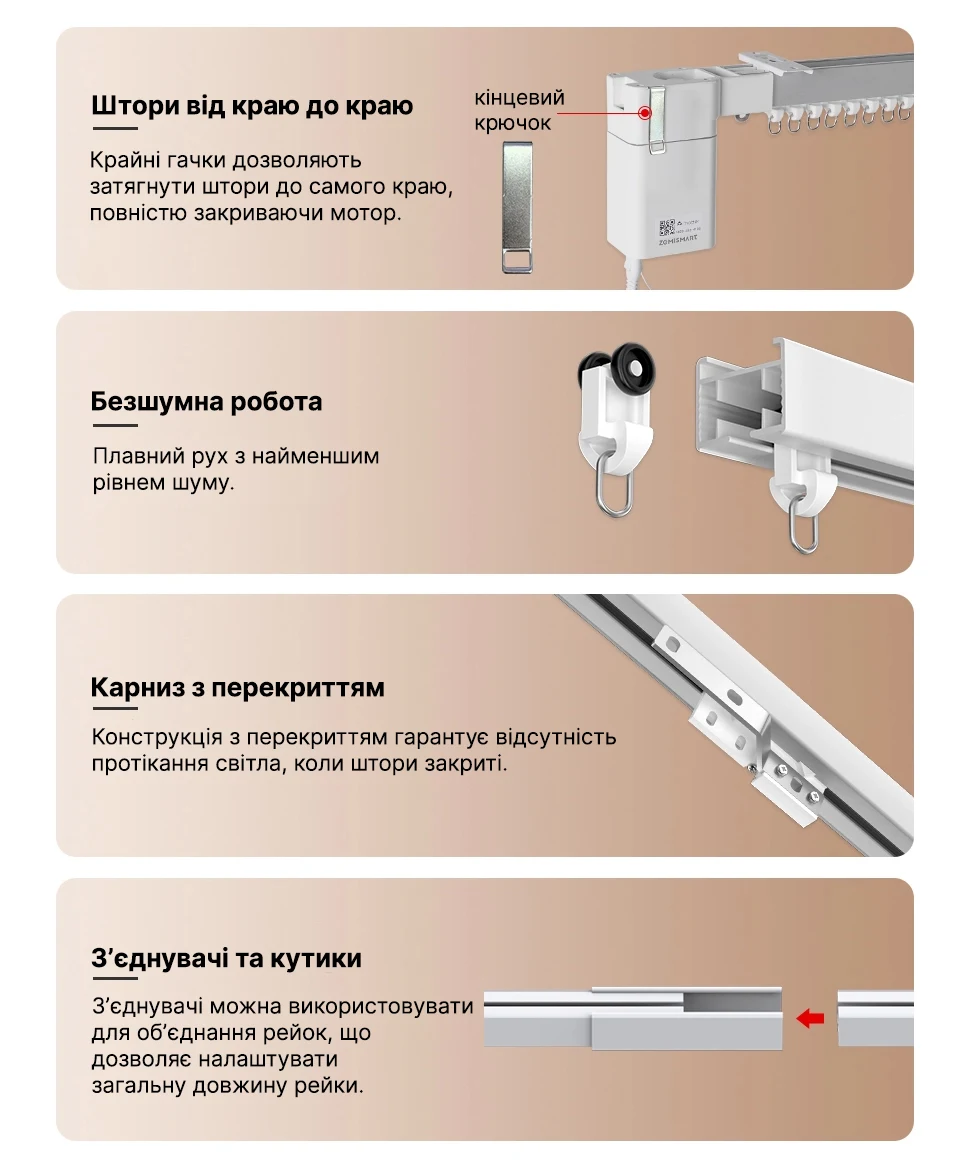 Штори від краю до краю

Крайні гачки дозволяють затягнути штори до самого краю, повністю закриваючи мотор.

кінцевий крючок

ZEMISMART

Безшумна робота

Плавний рух з найменшим рівнем шуму.

Карниз з перекриттям

Конструкція з перекриттям гарантує відсутність протікання світла, коли штори закриті.

З'єднувачі та кутики

З'єднувачі можна використовувати для об'єднання рейок, що дозволяє налаштувати загальну довжину рейки.